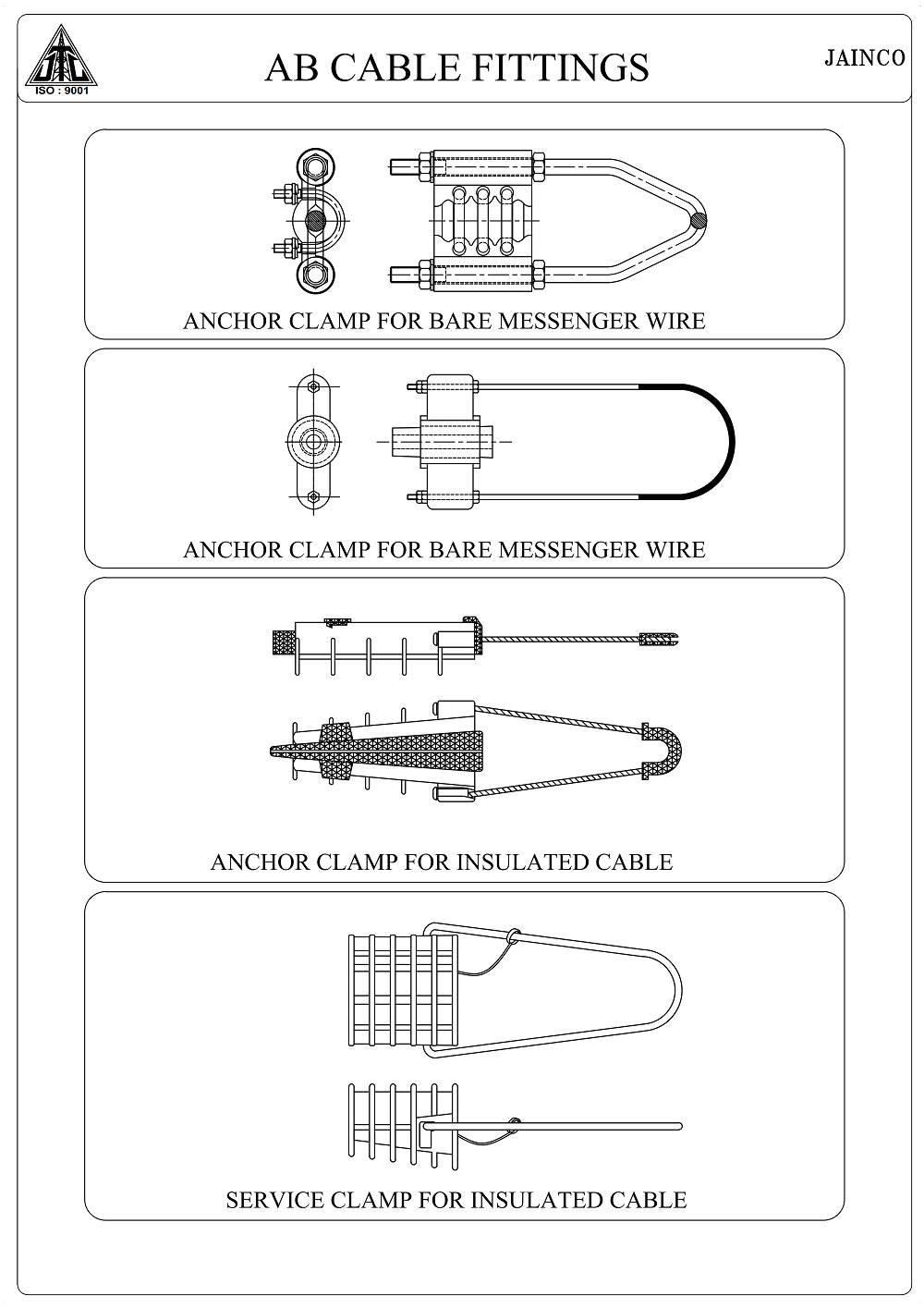 JTC
ISO : 9001

AB CABLE FITTINGS

JAINCO

ANCHOR CLAMP FOR BARE MESSENGER WIRE

ANCHOR CLAMP FOR BARE MESSENGER WIRE

ANCHOR CLAMP FOR INSULATED CABLE

SERVICE CLAMP FOR INSULATED CABLE